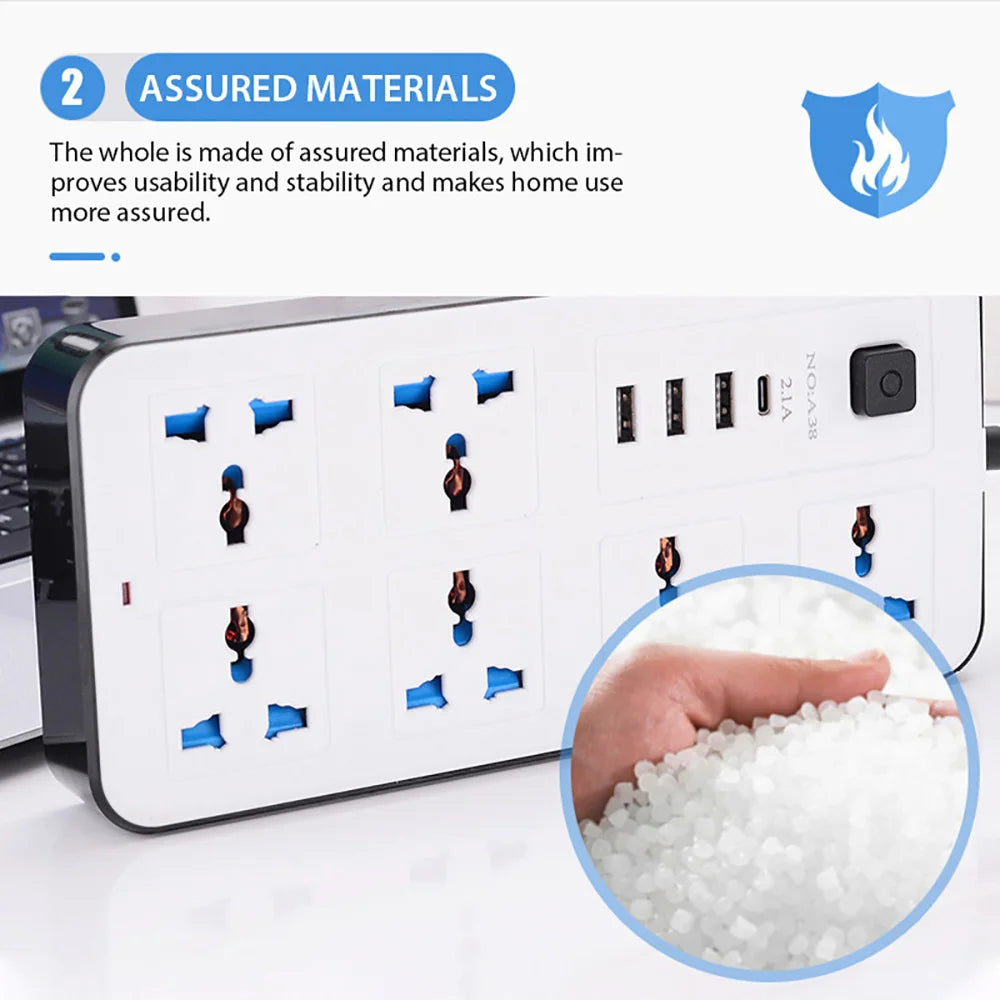 2 ASSURED MATERIALS

The whole is made of assured materials, which improves usability and stability and makes home use more assured.

NO:A38
2.1A